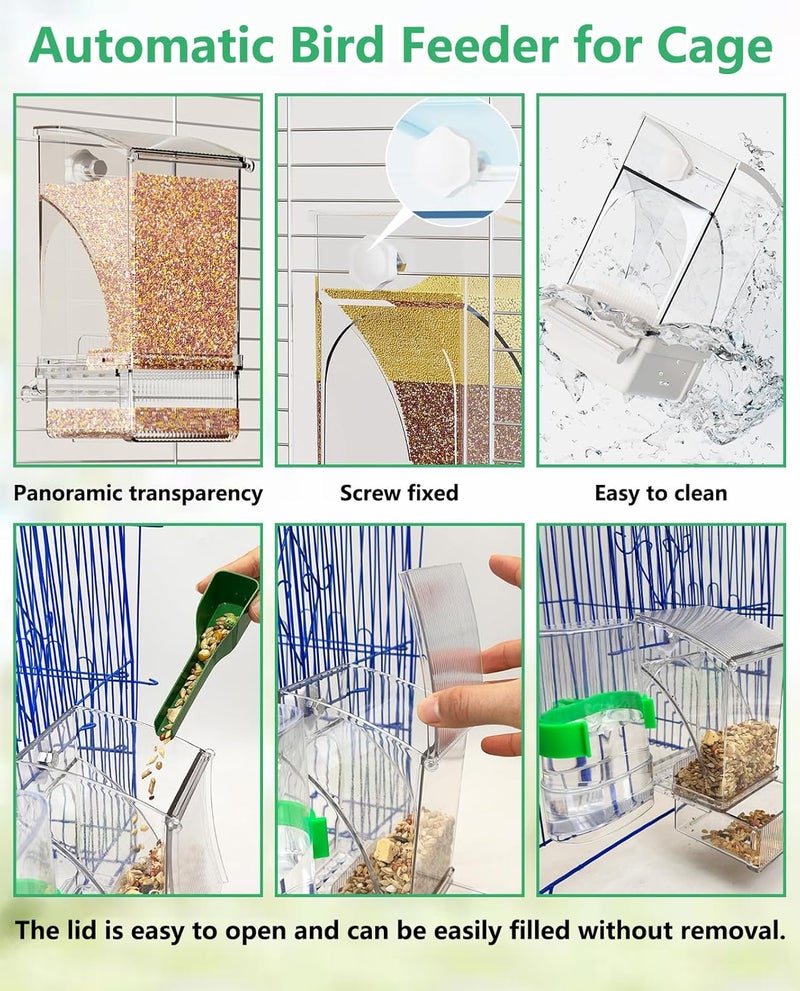 Automatic Bird Feeder for Cage

Panoramic transparency

Screw fixed

Easy to clean

The lid is easy to open and can be easily filled without removal.